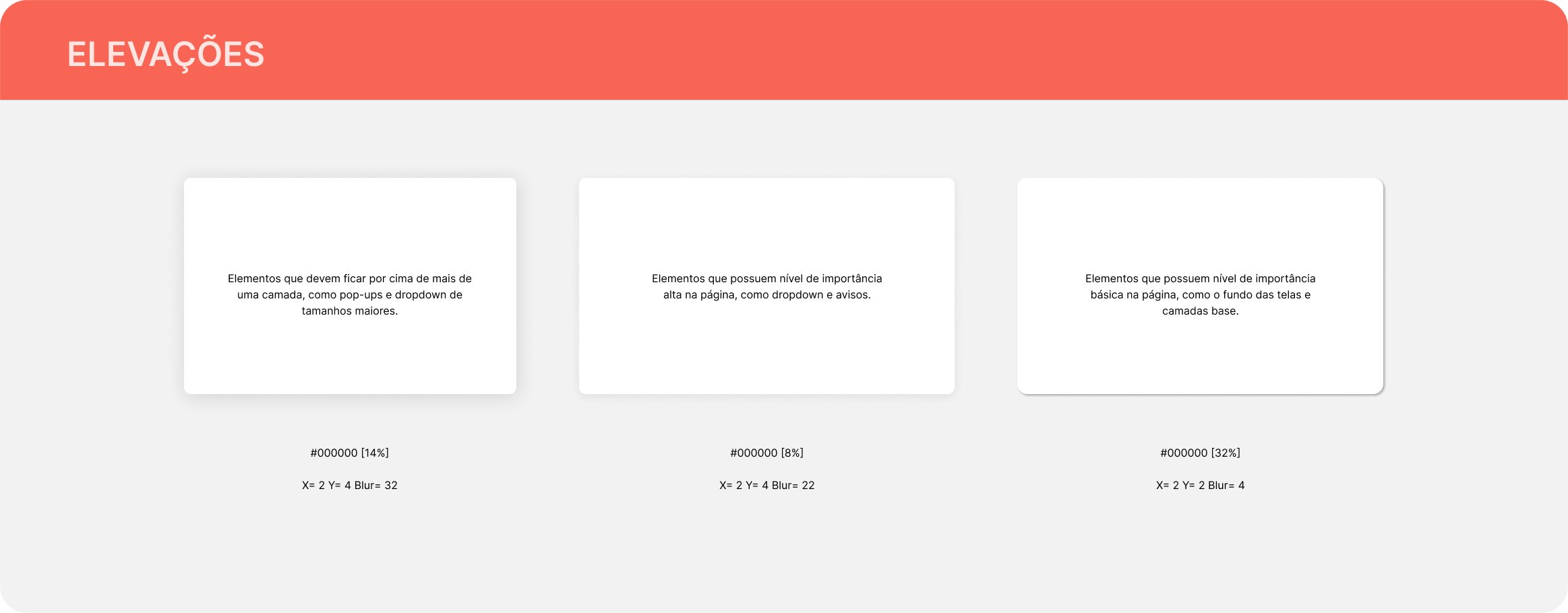 ELEVAÇÕES

Elementos que devem ficar por cima de mais de uma camada, como pop-ups e dropdown de tamanhos maiores.

#000000 [14%]

X= 2 Y= 4 Blur= 32

Elementos que possuem nível de importância alta na página, como dropdown e avisos.

#000000 [8%]

X= 2 Y= 4 Blur= 22

Elementos que possuem nível de importância básica na página, como o fundo das telas e camadas base.

#000000 [32%]

X= 2 Y= 2 Blur= 4